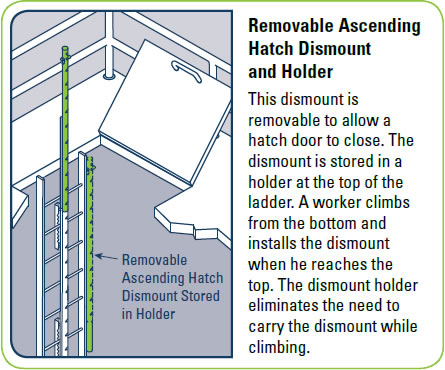 Removable Ascending Hatch Dismount Stored in Holder

Removable Ascending Hatch Dismount and Holder

This dismount is removable to allow a hatch door to close. The dismount is stored in a holder at the top of the ladder. A worker climbs from the bottom and installs the dismount when he reaches the top. The dismount holder eliminates the need to carry the dismount while climbing.