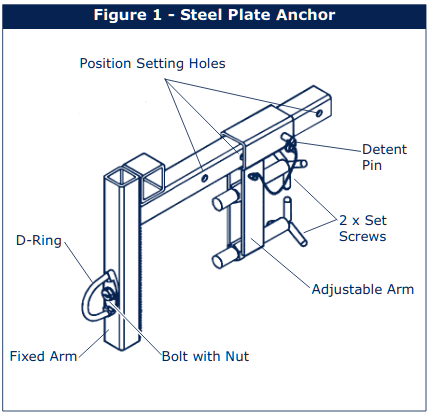 Figure 1 - Steel Plate Anchor

Position Setting Holes

Detent Pin

2 x Set Screws

D-Ring

Adjustable Arm

Fixed Arm

Bolt with Nut